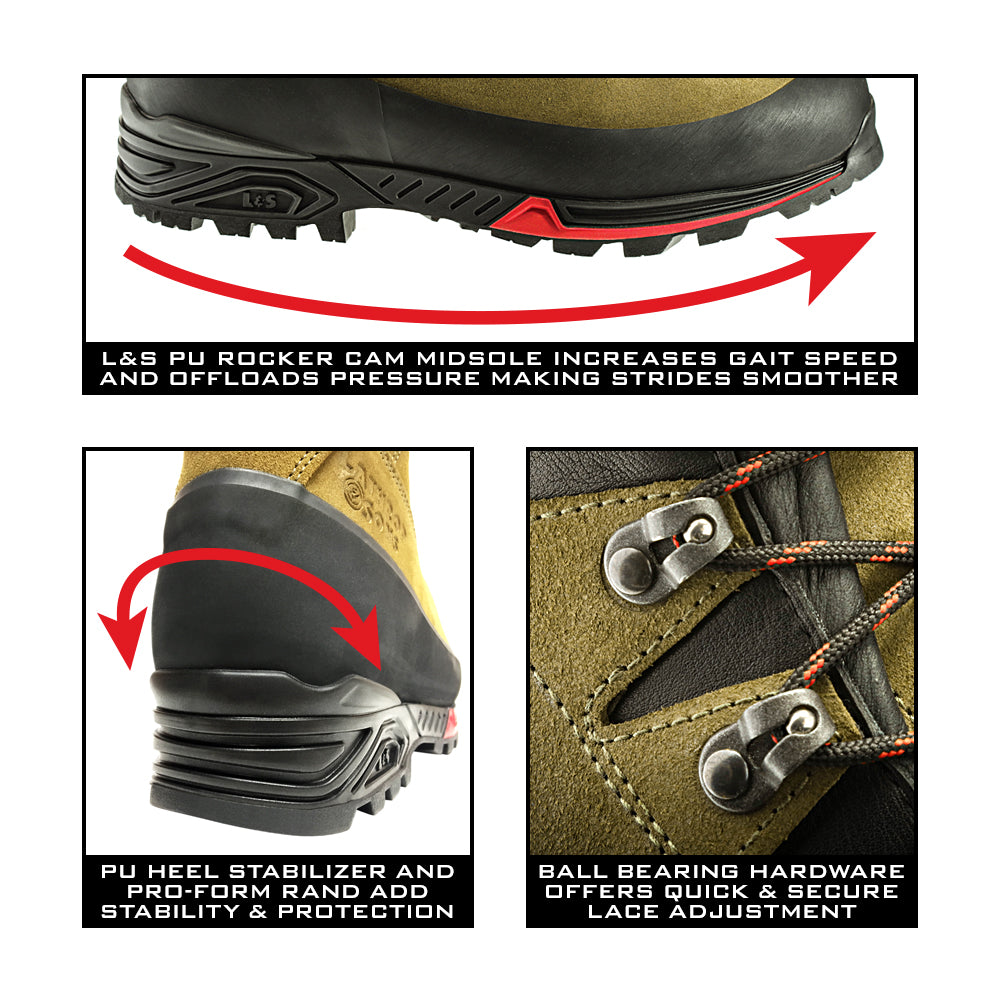 L&S

L&S PU ROCKER CAM MIDSOLE INCREASES GAIT SPEED AND OFFLOADS PRESSURE MAKING STRIDES SMOOTHER

PU HEEL STABILIZER AND PRO-FORM RAND ADD STABILITY & PROTECTION

BALL BEARING HARDWARE OFFERS QUICK & SECURE LACE ADJUSTMENT